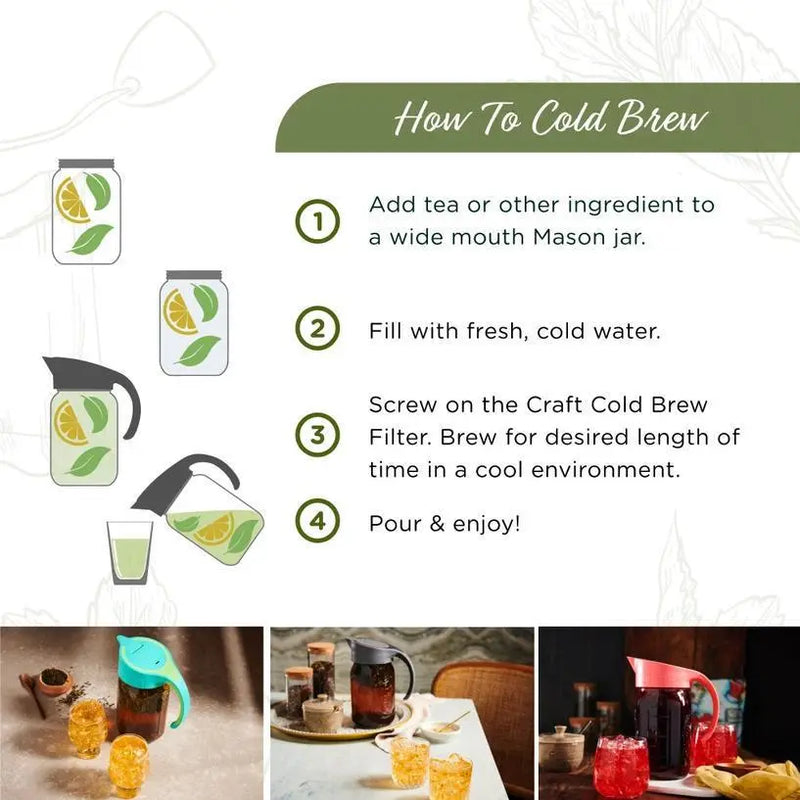 How To Cold Brew

1 Add tea or other ingredient to a wide mouth Mason jar.

2 Fill with fresh, cold water.

3 Screw on the Craft Cold Brew Filter. Brew for desired length of time in a cool environment.

4 Pour & enjoy!