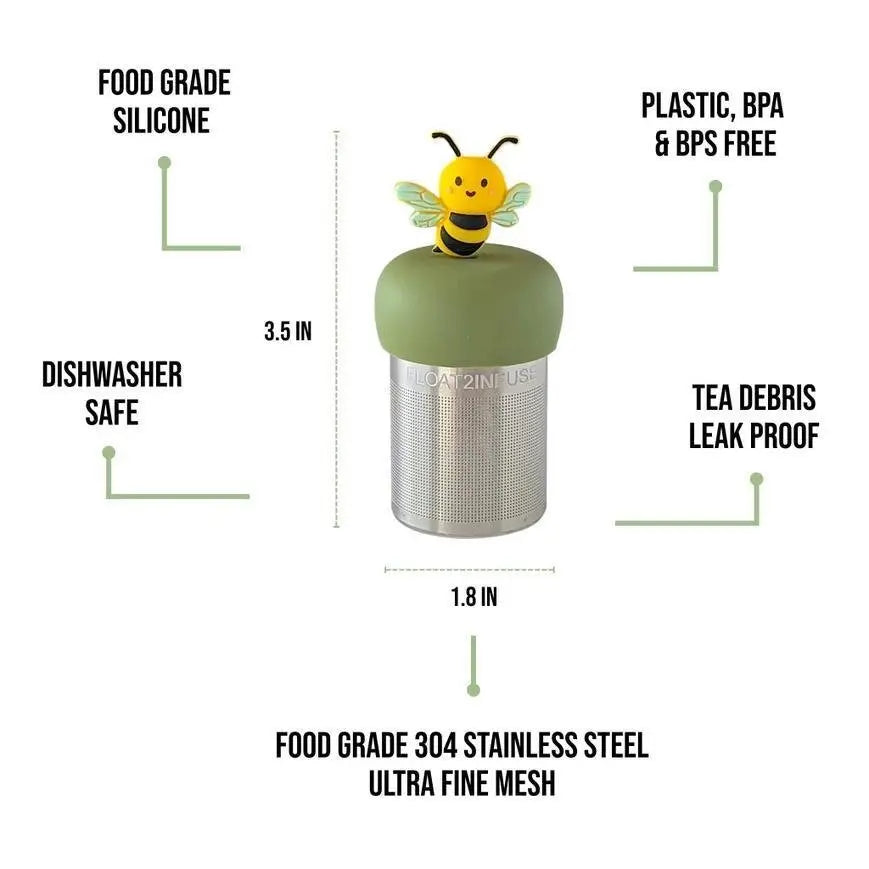 FOOD GRADE SILICONE

PLASTIC, BPA & BPS FREE

3.5 IN

DISHWASHER SAFE

FLOAT2INFUSE

TEA DEBRIS LEAK PROOF

1.8 IN

FOOD GRADE 304 STAINLESS STEEL ULTRA FINE MESH