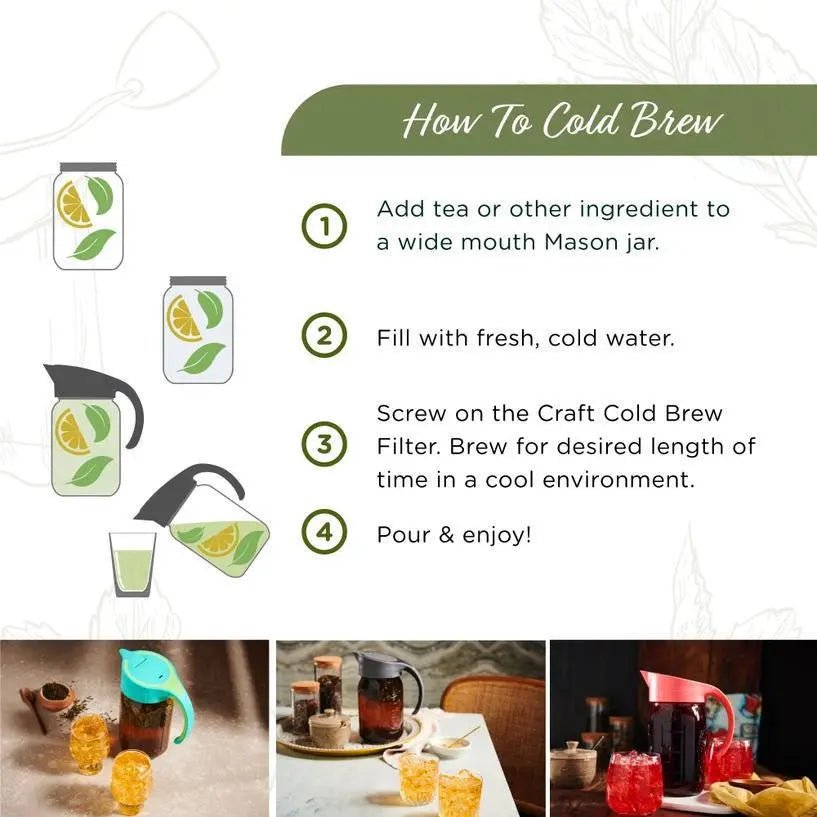 How To Cold Brew

1 Add tea or other ingredient to a wide mouth Mason jar.

2 Fill with fresh, cold water.

3 Screw on the Craft Cold Brew Filter. Brew for desired length of time in a cool environment.

4 Pour & enjoy!